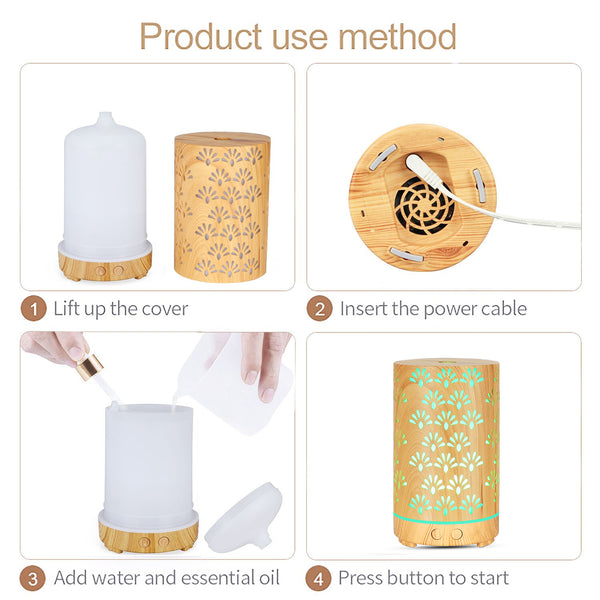 Product use method

1 Lift up the cover

2 Insert the power cable

3 Add water and essential oil

4 Press button to start