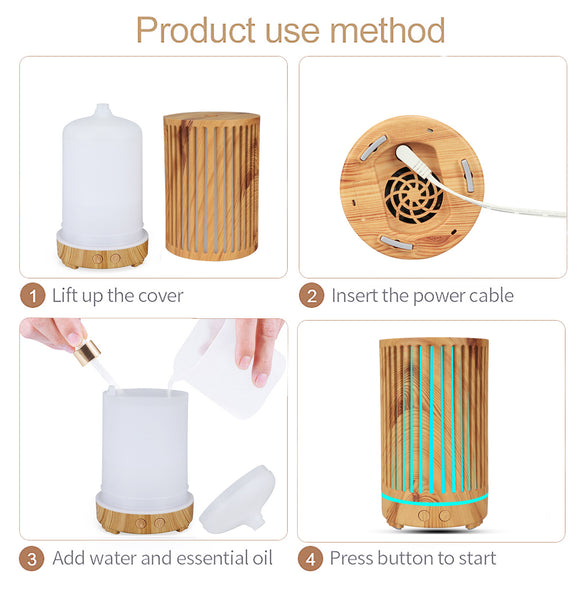 Product use method

1 Lift up the cover

2 Insert the power cable

3 Add water and essential oil

4 Press button to start