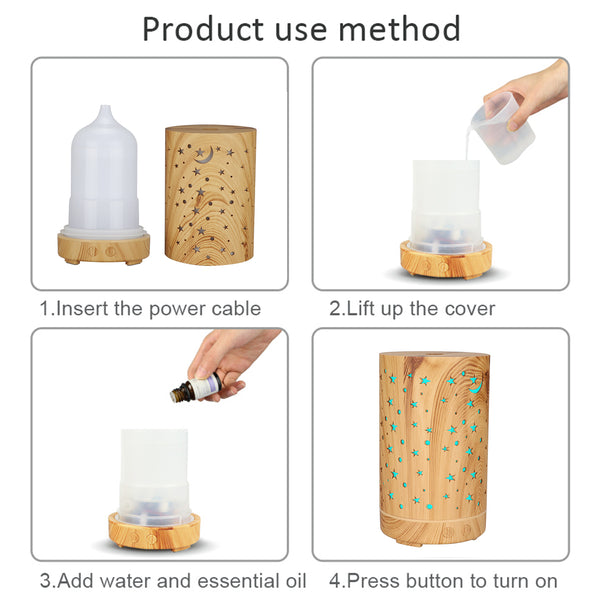 Product use method

1.Insert the power cable

2.Lift up the cover

3.Add water and essential oil

4.Press button to turn on